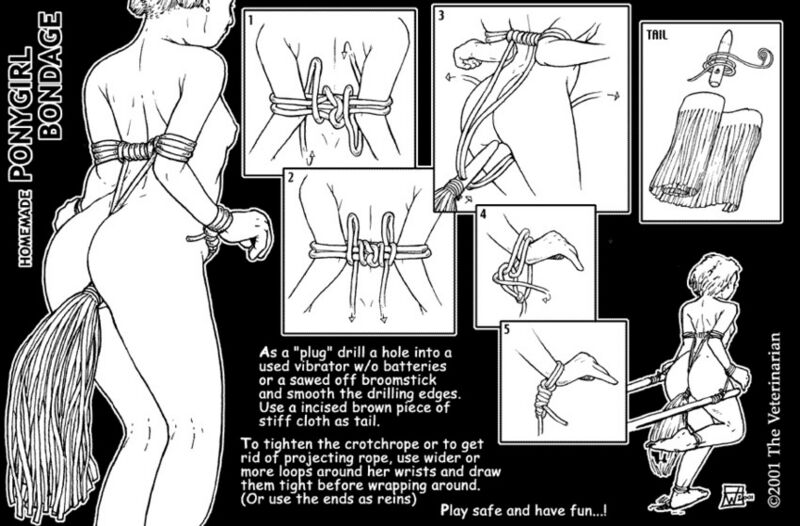 HOMEMADE PONYGIRL BONDAGE

1

2

3

4

5

TAIL

As a "plug" drill a hole into a used vibrator w/o batteries or a sawed off broomstick and smooth the drilling edges. Use a incised brown piece of stiff cloth as tail.

To tighten the crotchrope or to get rid of projecting rope, use wider or more loops around her wrists and draw them tight before wrapping around. (Or use the ends as reins)

Play safe and have fun...!

©2001 The Veterinarian